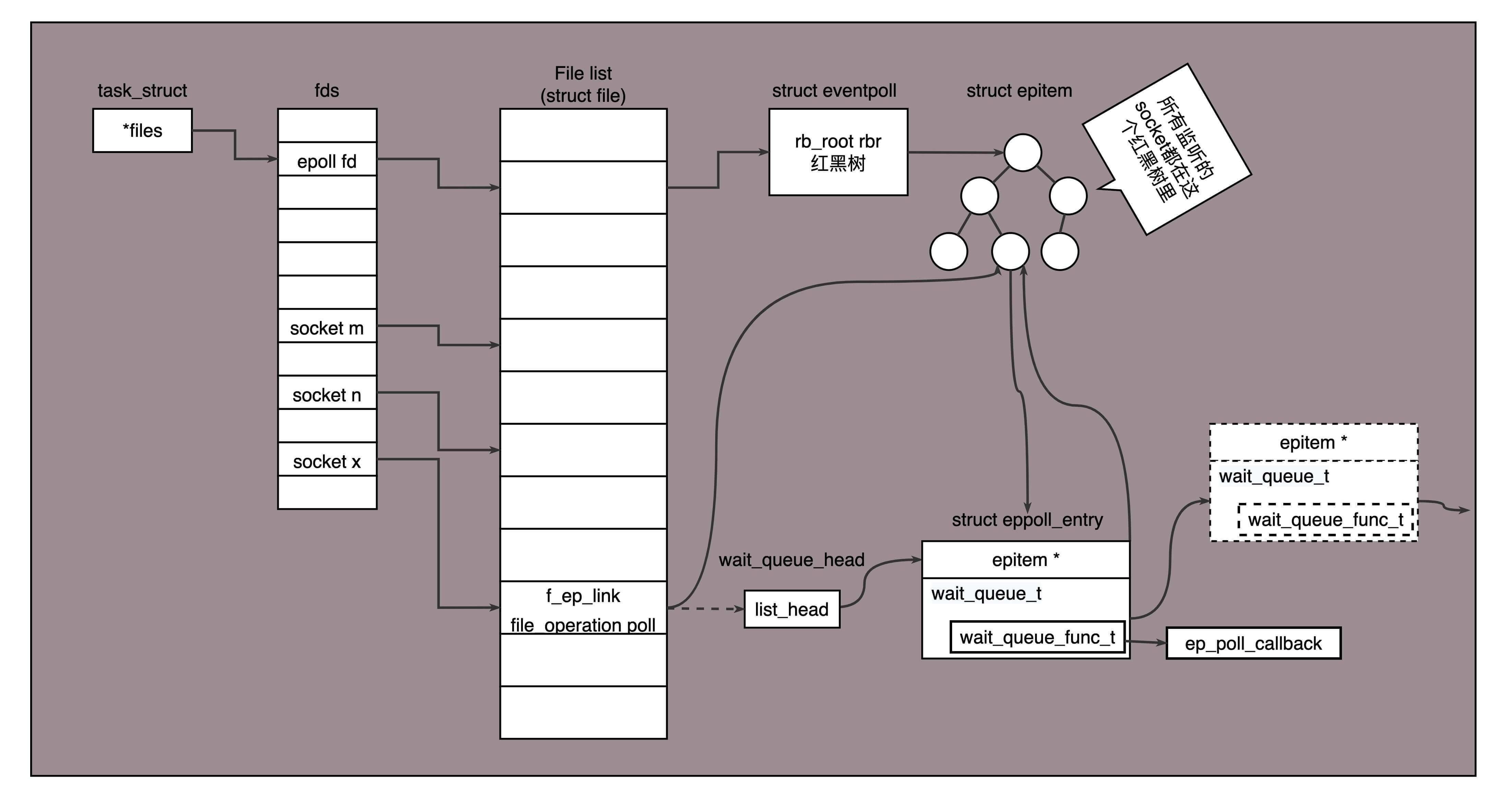 task_struct

*files

fds

epoll fd

socket m

socket n

socket x

File list
(struct file)

f_ep_link

file_operation poll

struct eventpoll

rb_root rbr
红黑树

struct epitem

所有监听的socket都在这个红黑树里

wait_queue_head

list_head

struct eppoll_entry

epitem *

wait_queue_t

wait_queue_func_t

ep_poll_callback

epitem *

wait_queue_t

wait_queue_func_t