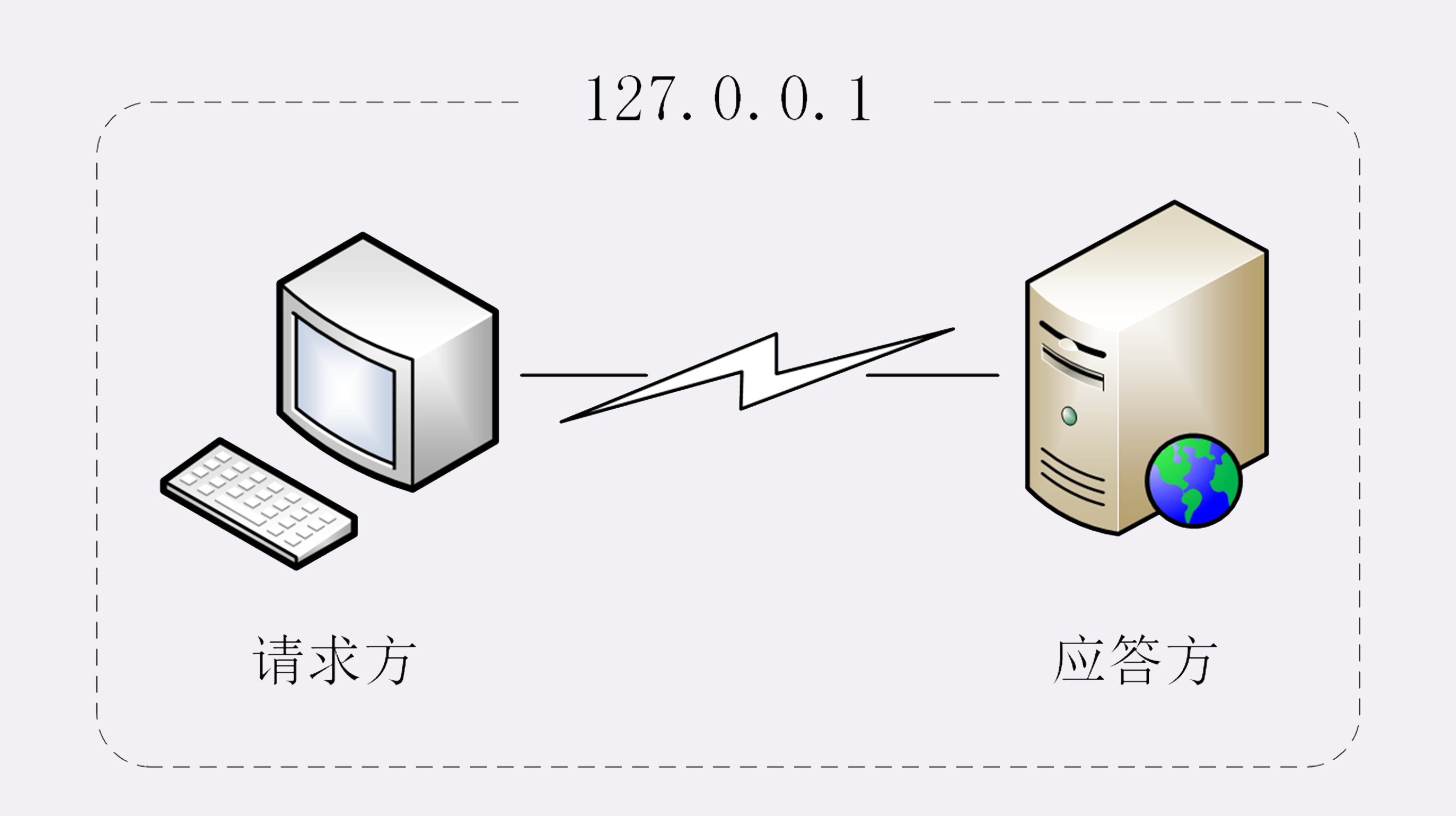 127.0.0.1

请求方

应答方